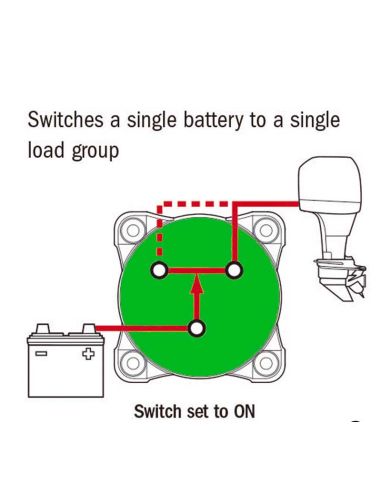 Switches a single battery to a single load group

Switch set to ON