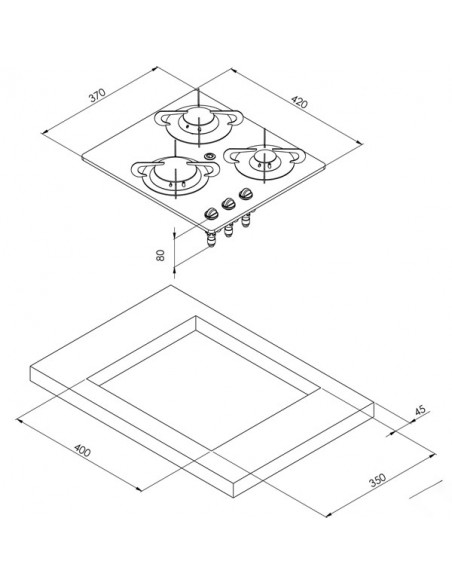 370
420
80
45
400
350