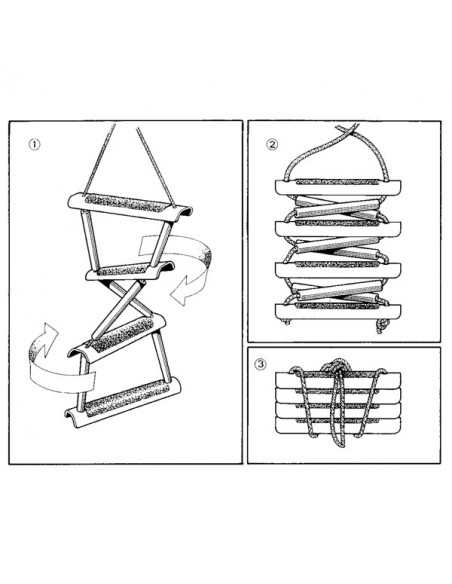 ①

②

③