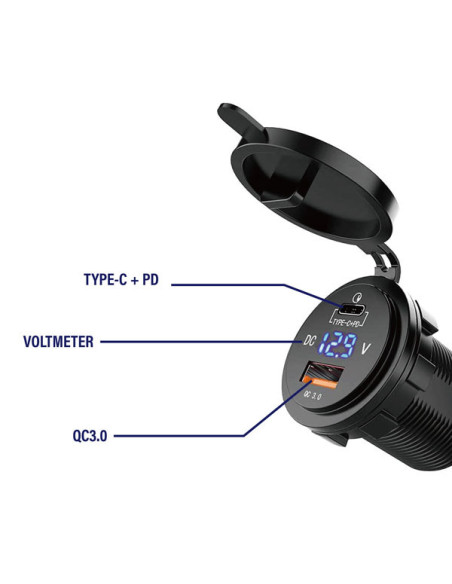 TYPE-C + PD

TYPE-C+PD

VOLTMETER

DC 12.9 V

QC 3.0

QC3.0