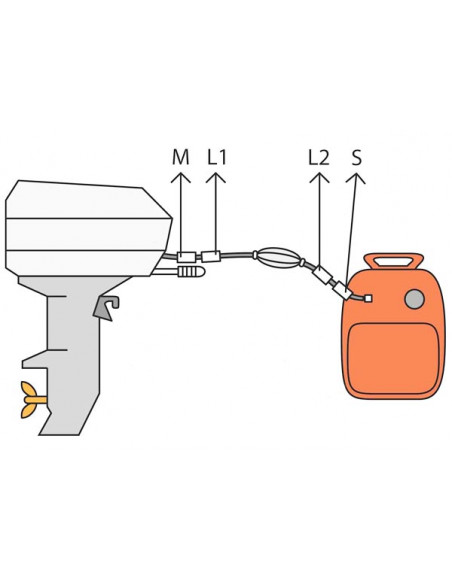 M L1 L2 S