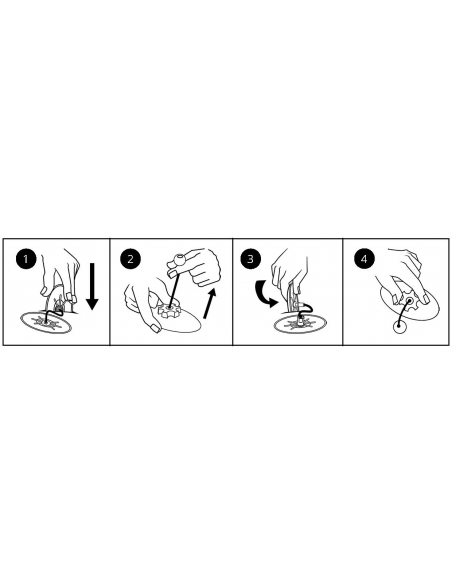 1

2

3

4