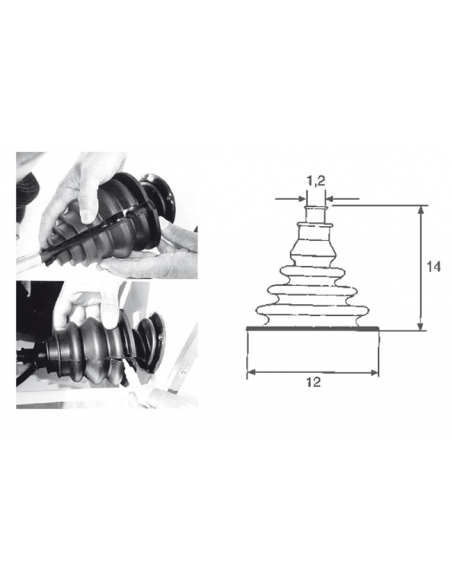 1,2

14

12