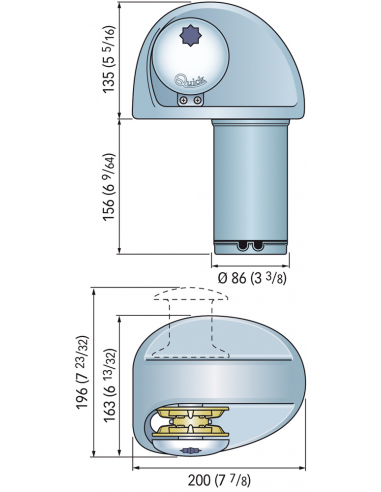 135 (5 5/16)

Quick

156 (6 9/64)

Ø 86 (3 3/8)

196 (7 23/32)

163 (6 13/32)

200 (7 7/8)