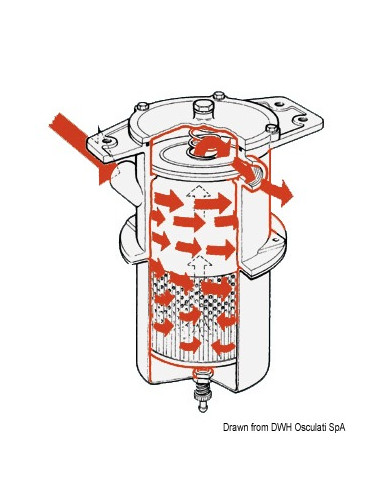 Drawn from DWH Osculati SpA