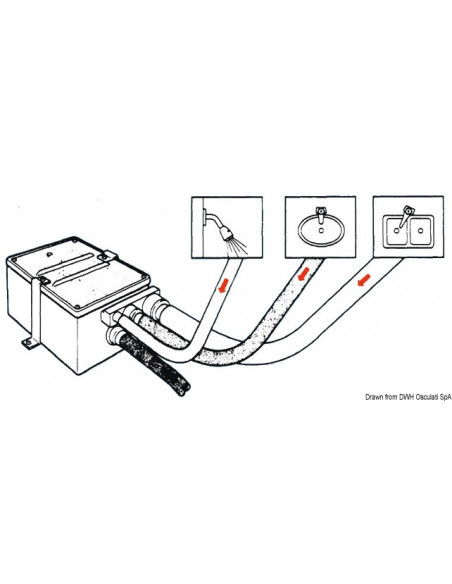 Drawn from DWH Osculati SpA