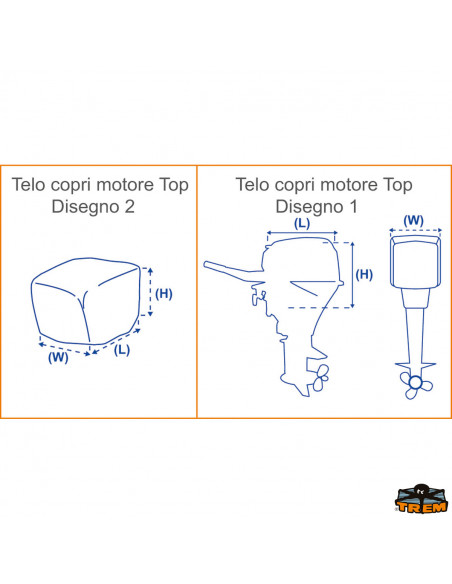 Telo copri motore Top
Disegno 2

(H)
(W)
(L)

Telo copri motore Top
Disegno 1

(L)
(H)
(W)

TREM